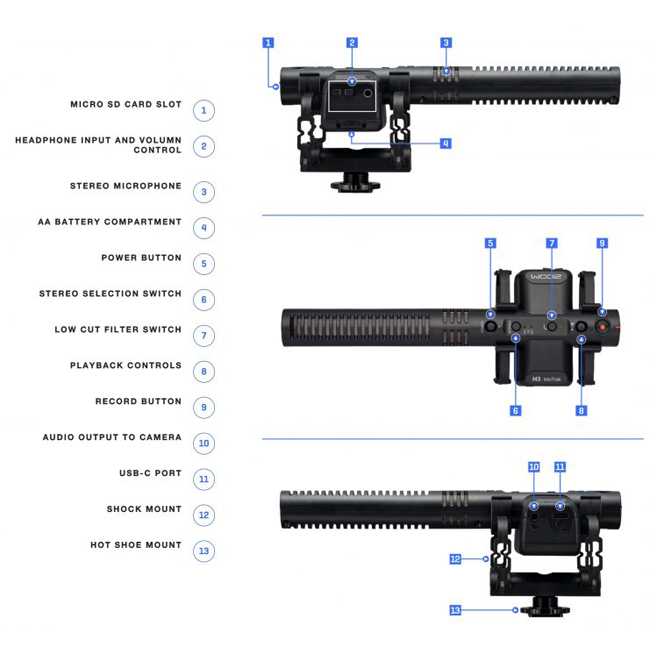 MICRO SD CARD SLOT 1

HEADPHONE INPUT AND VOLUMN CONTROL 2

STEREO MICROPHONE 3

AA BATTERY COMPARTMENT 4

POWER BUTTON 5

STEREO SELECTION SWITCH 6

LOW CUT FILTER SWITCH 7

PLAYBACK CONTROLS 8

RECORD BUTTON 9

AUDIO OUTPUT TO CAMERA 10

USB-C PORT 11

SHOCK MOUNT 12

HOT SHOE MOUNT 13

1 2 3 4

5 7 9

ZOOM

M3 MicTrak

6 8

10 11

12

13